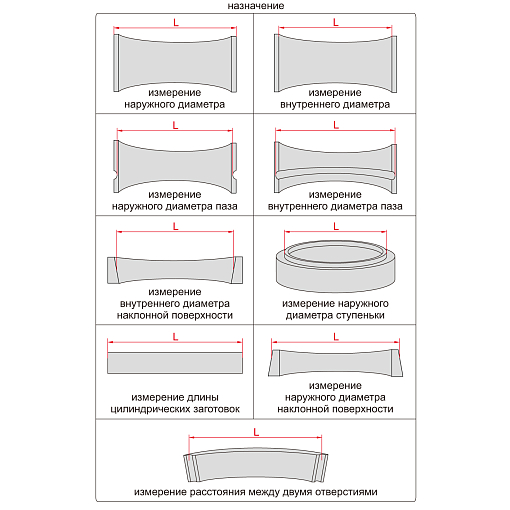 назначение

L

измерение наружного диаметра

L

измерение внутреннего диаметра

L

измерение наружного диаметра паза

L

измерение внутреннего диаметра паза

L

измерение внутреннего диаметра наклонной поверхности

L

измерение наружного диаметра ступеньки

L

измерение длины цилиндрических заготовок

L

измерение наружного диаметра наклонной поверхности

L

измерение расстояния между двумя отверстиями