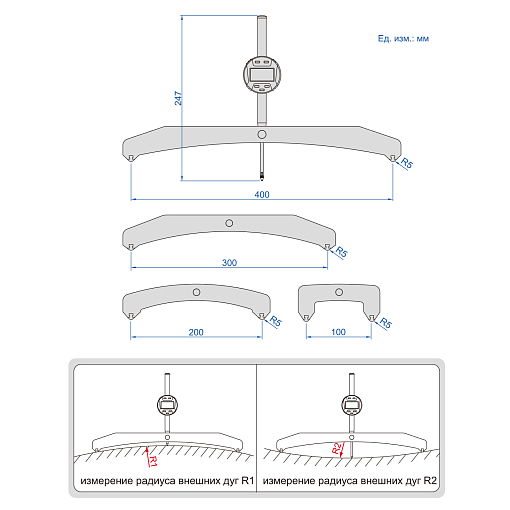 Ед. изм.: мм

247

R5

400

R5

300

R5

200

R5

100

R1

измерение радиуса внешних дуг R1

R2

измерение радиуса внешних дуг R2