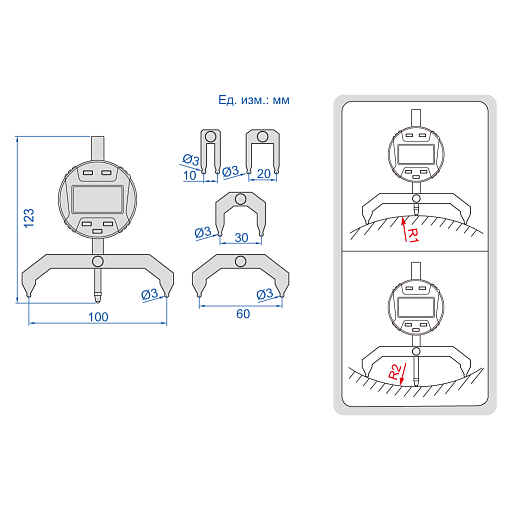 Ед. изм.: мм

123

Ø3

100

Ø3

10

Ø3

20

Ø3

30

Ø3

60

R1

R2