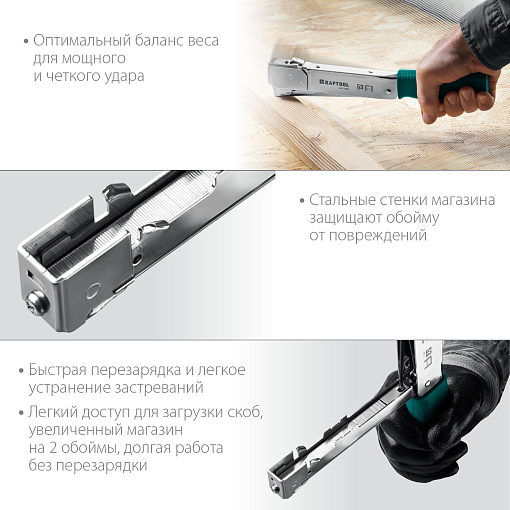 • Оптимальный баланс веса для мощного и четкого удара

KRAFTOOL

53

• Стальные стенки магазина защищают обойму от повреждений

• Быстрая перезарядка и легкое устранение застреваний

• Легкий доступ для загрузки скоб, увеличенный магазин на 2 обоймы, долгая работа без перезарядки

53