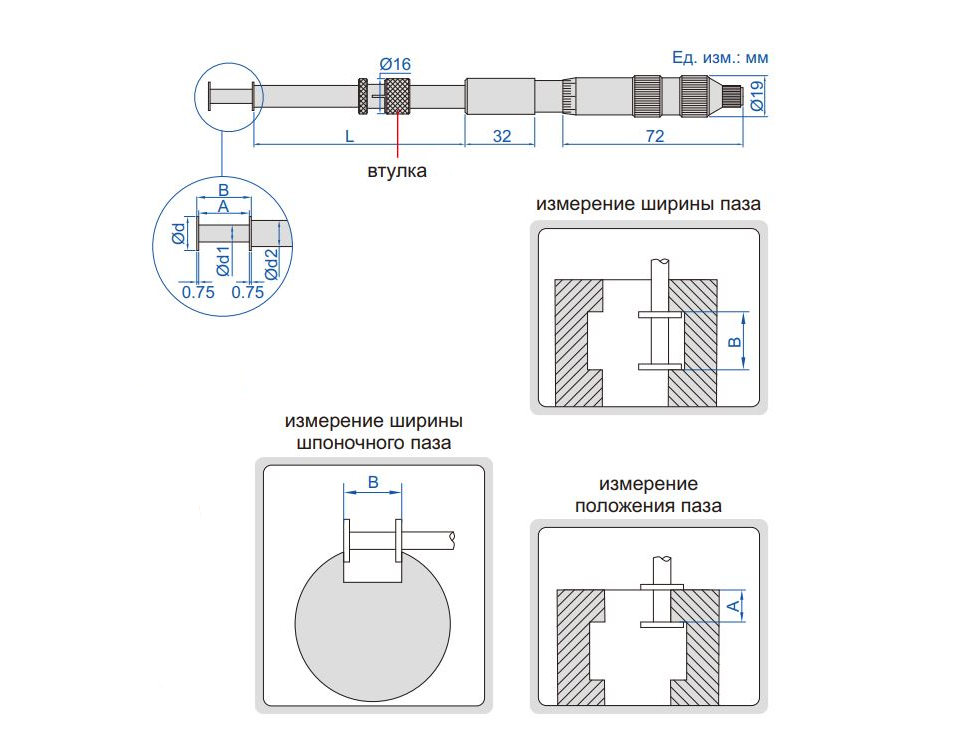 Ед. изм.: мм

Ø16

Ø19

L

32

72

втулка

B

A

Ød

Ød1

Ød2

0.75

0.75

измерение ширины паза

B

измерение ширины шпоночного паза

B

измерение положения паза

A